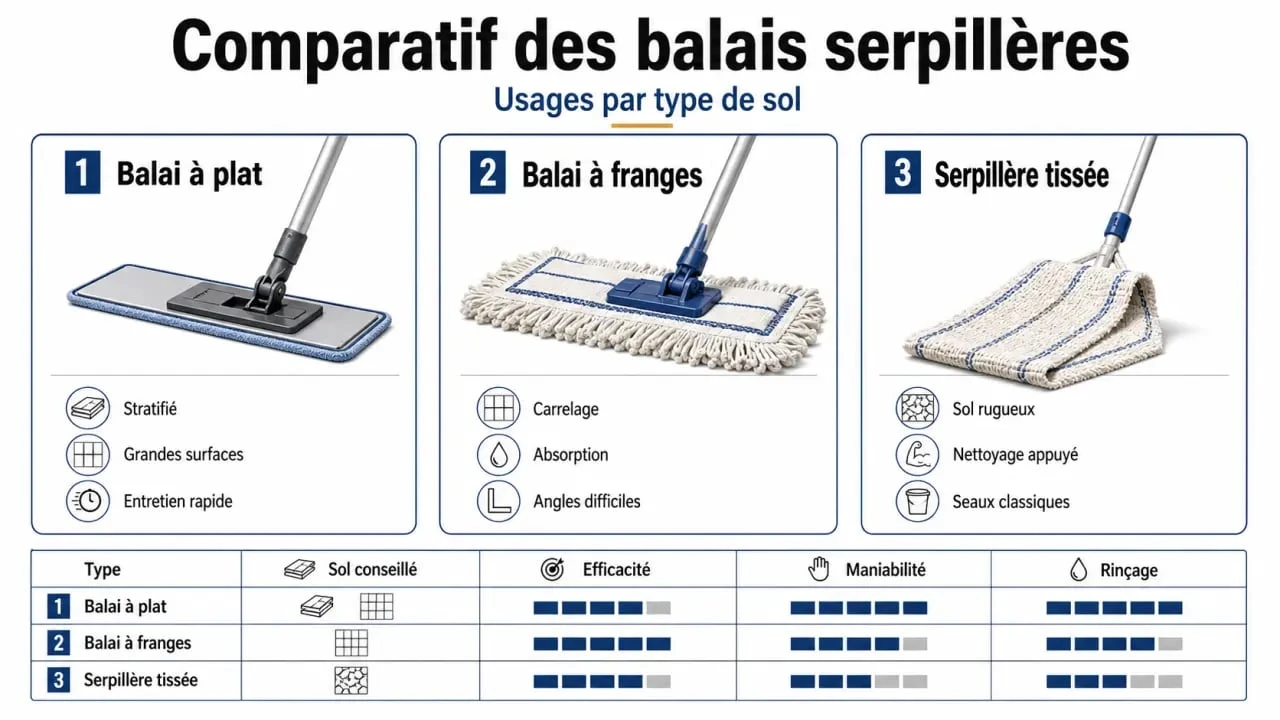 Comparatif des balais serpillères

Usages par type de sol

1 Balai à plat

Stratifié

Grandes surfaces

Entretien rapide

2 Balai à franges

Carrelage

Absorption

Angles difficiles

3 Serpillère tissée

Sol rugueux

Nettoyage appuyé

Seaux classiques

| Type | Sol conseillé | Efficacité | Maniabilité | Rinçage |
|---|---|---|---|---|
| 1 Balai à plat | | | | |
| 2 Balai à franges | | | | |
| 3 Serpillère tissée | | | | |