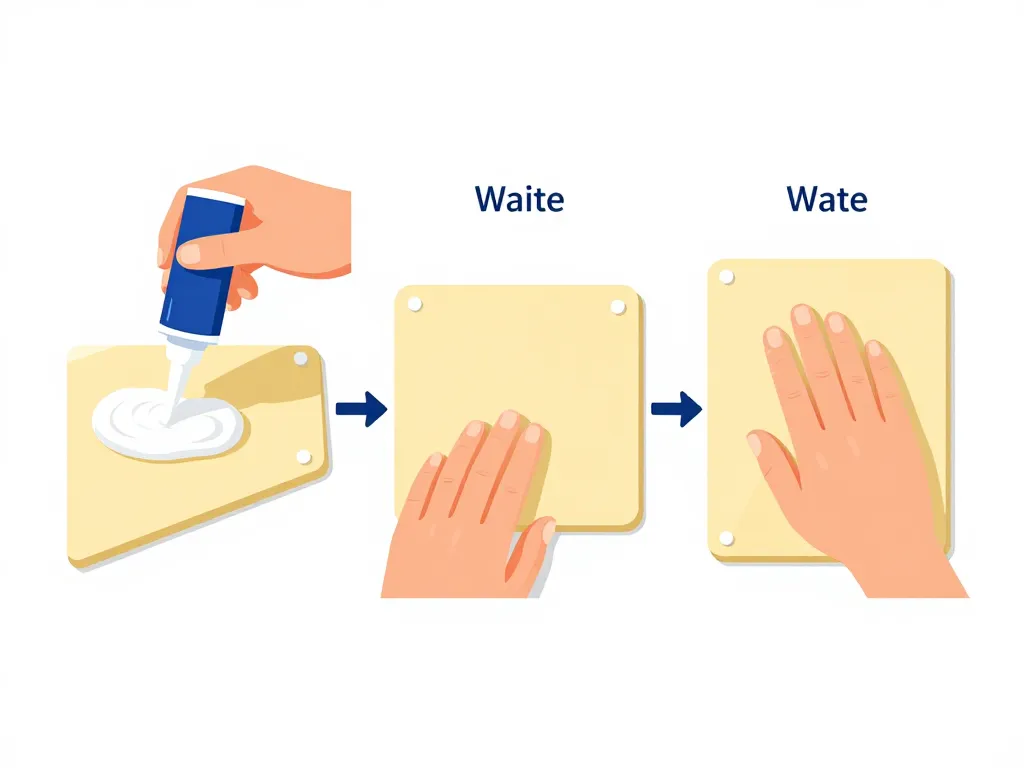 Waite

Wate