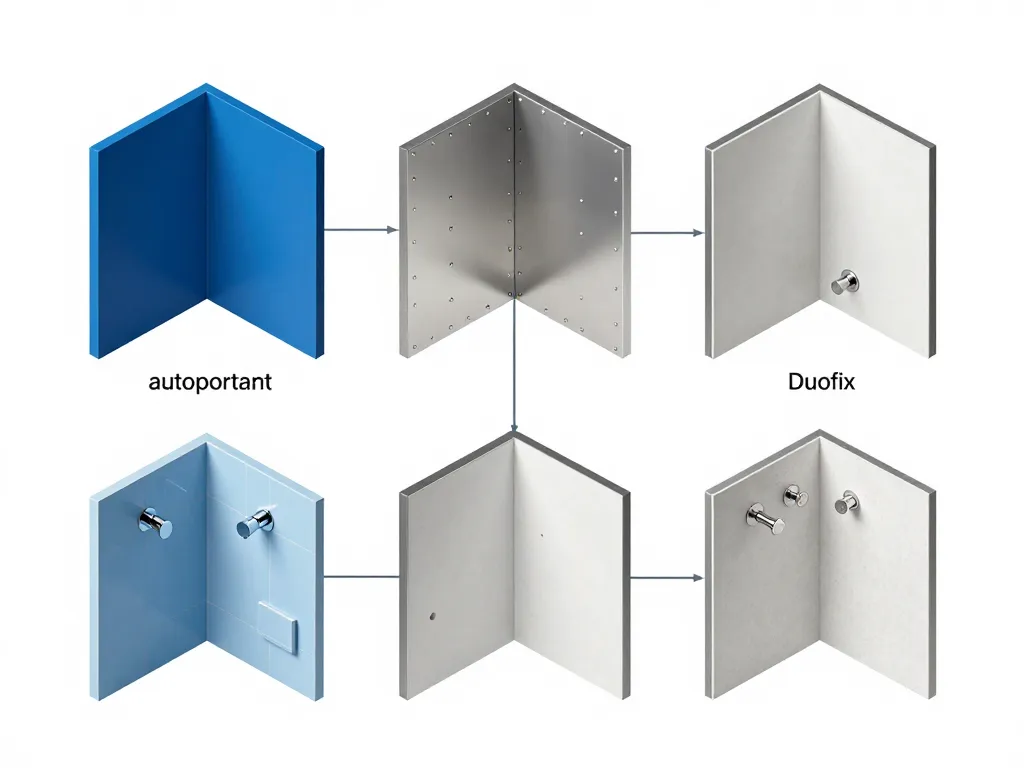 autoportant

Duofix